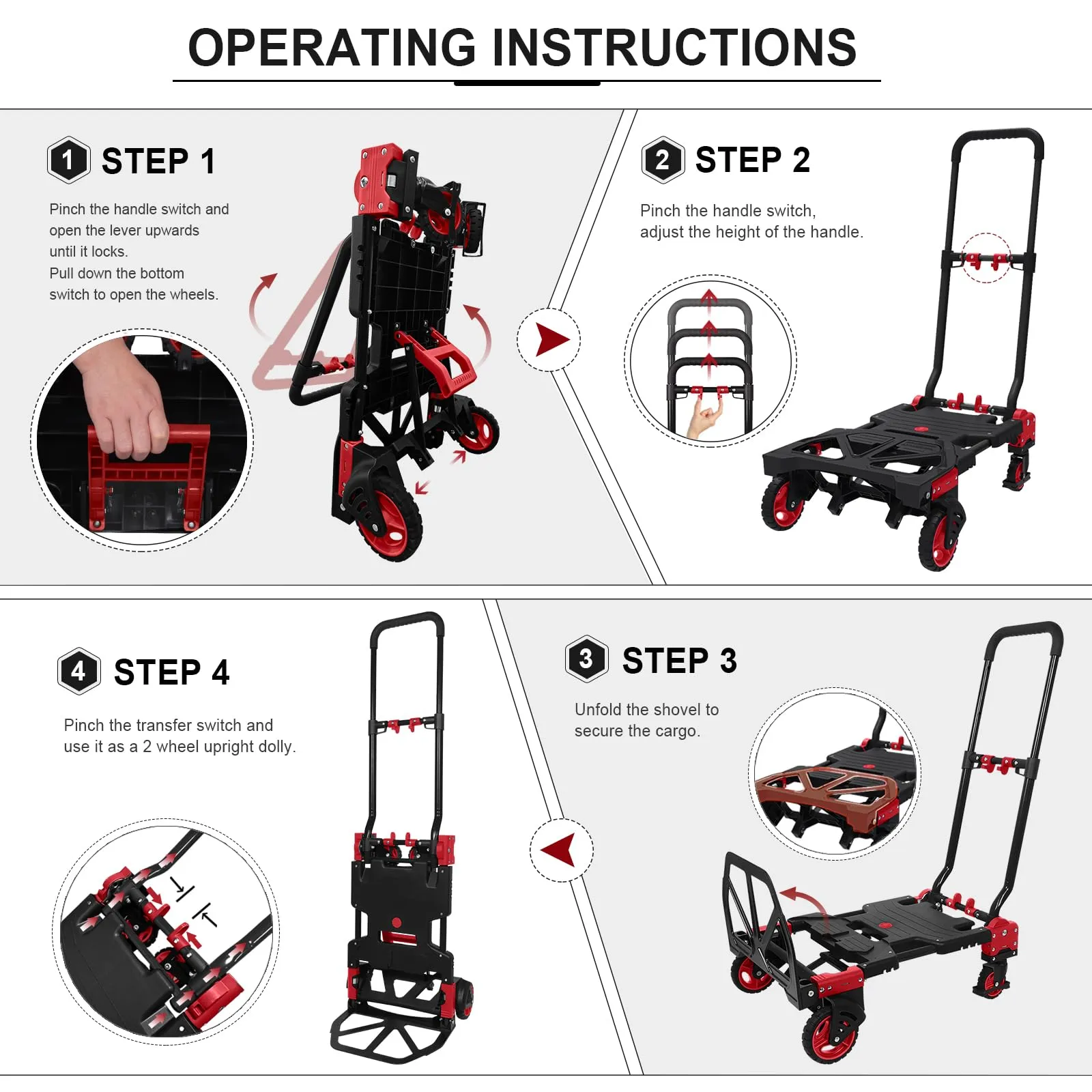 OPERATING INSTRUCTIONS

1 STEP 1

Pinch the handle switch and open the lever upwards until it locks.
Pull down the bottom switch to open the wheels.

2 STEP 2

Pinch the handle switch, adjust the height of the handle.

4 STEP 4

Pinch the transfer switch and use it as a 2 wheel upright dolly.

3 STEP 3

Unfold the shovel to secure the cargo.