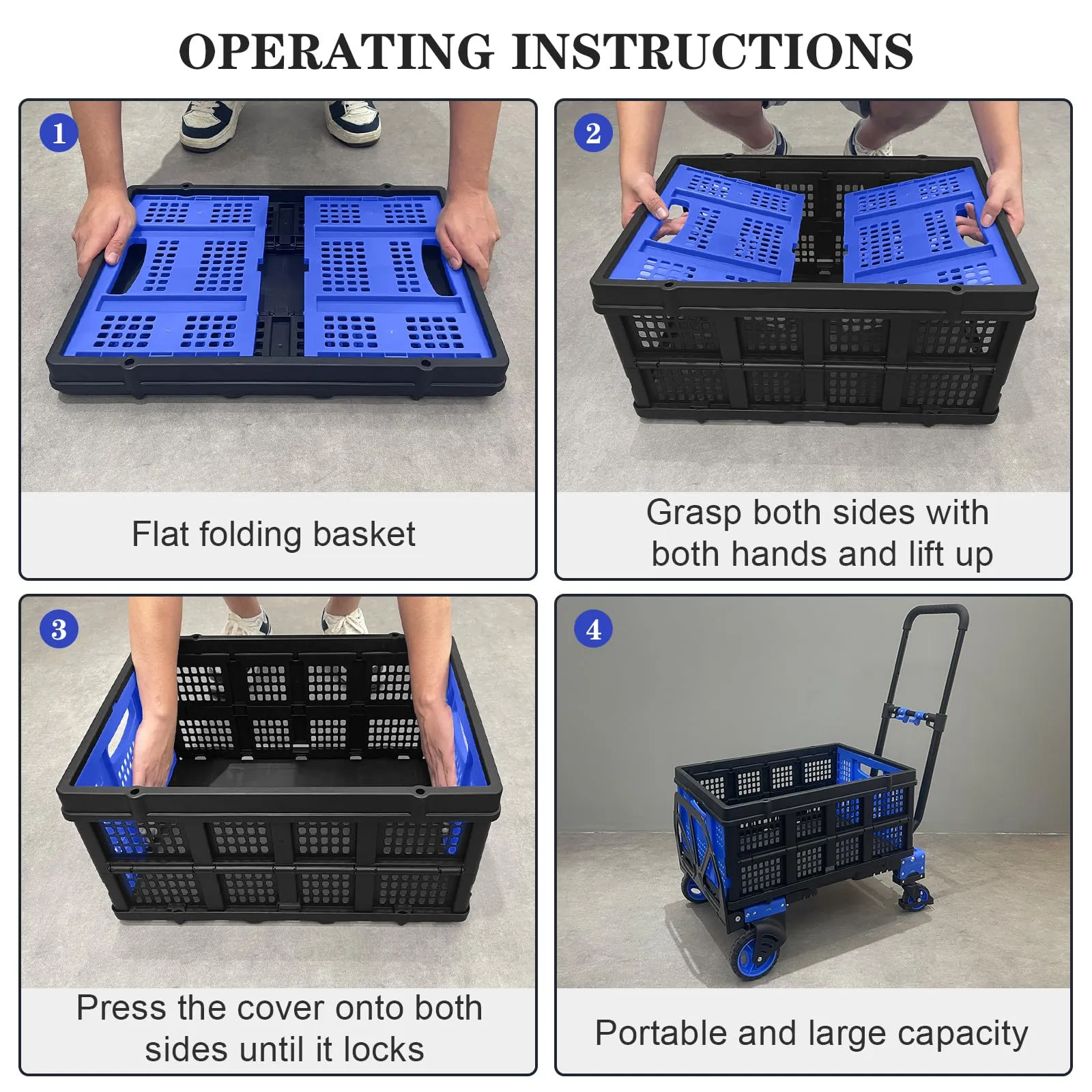 OPERATING INSTRUCTIONS

1

Flat folding basket

2

Grasp both sides with both hands and lift up

3

Press the cover onto both sides until it locks

4

Portable and large capacity