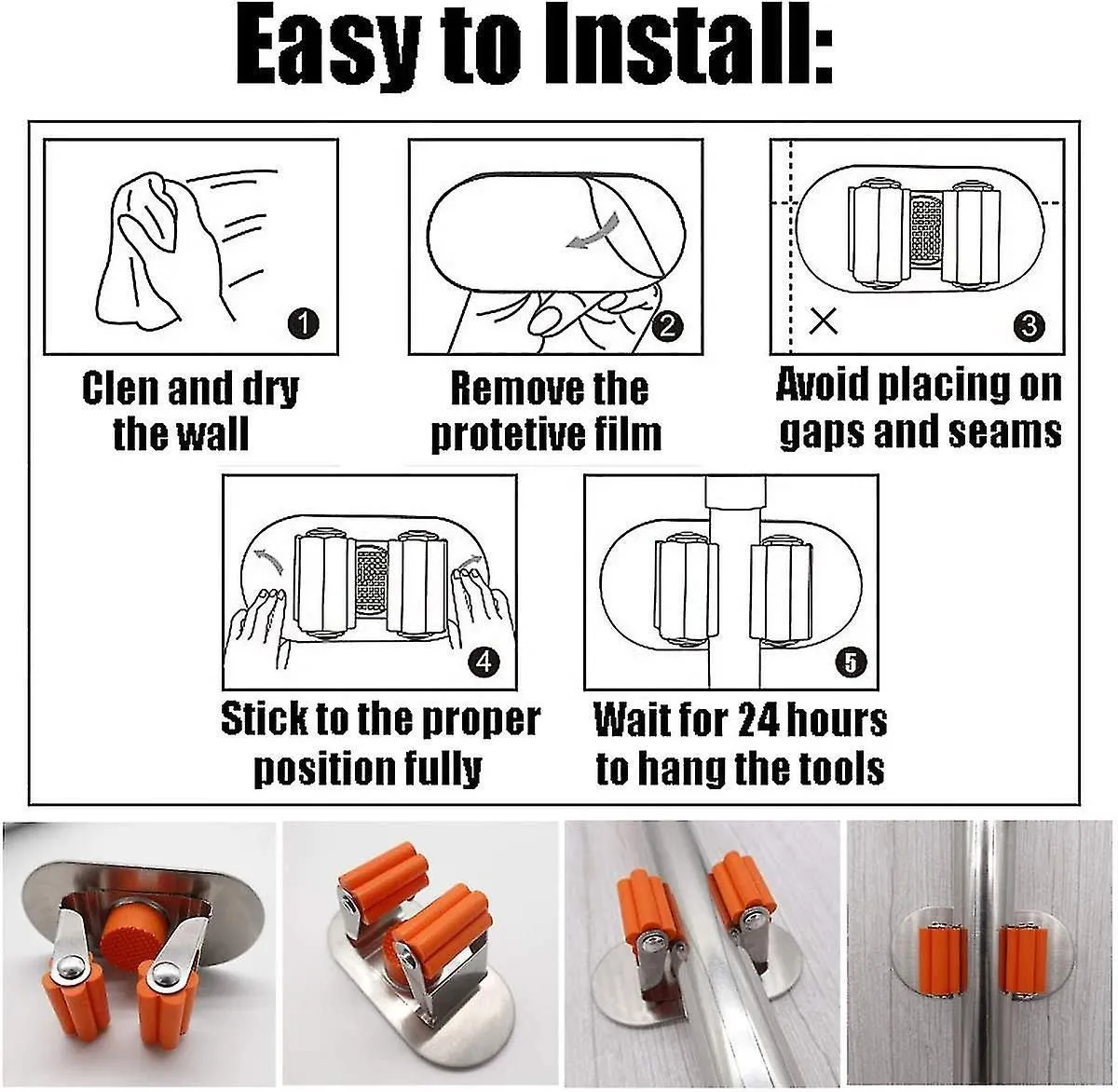 Easy to Install:

1
Clen and dry the wall

2
Remove the protetive film

×
3
Avoid placing on gaps and seams

4
Stick to the proper position fully

5
Wait for 24 hours to hang the tools