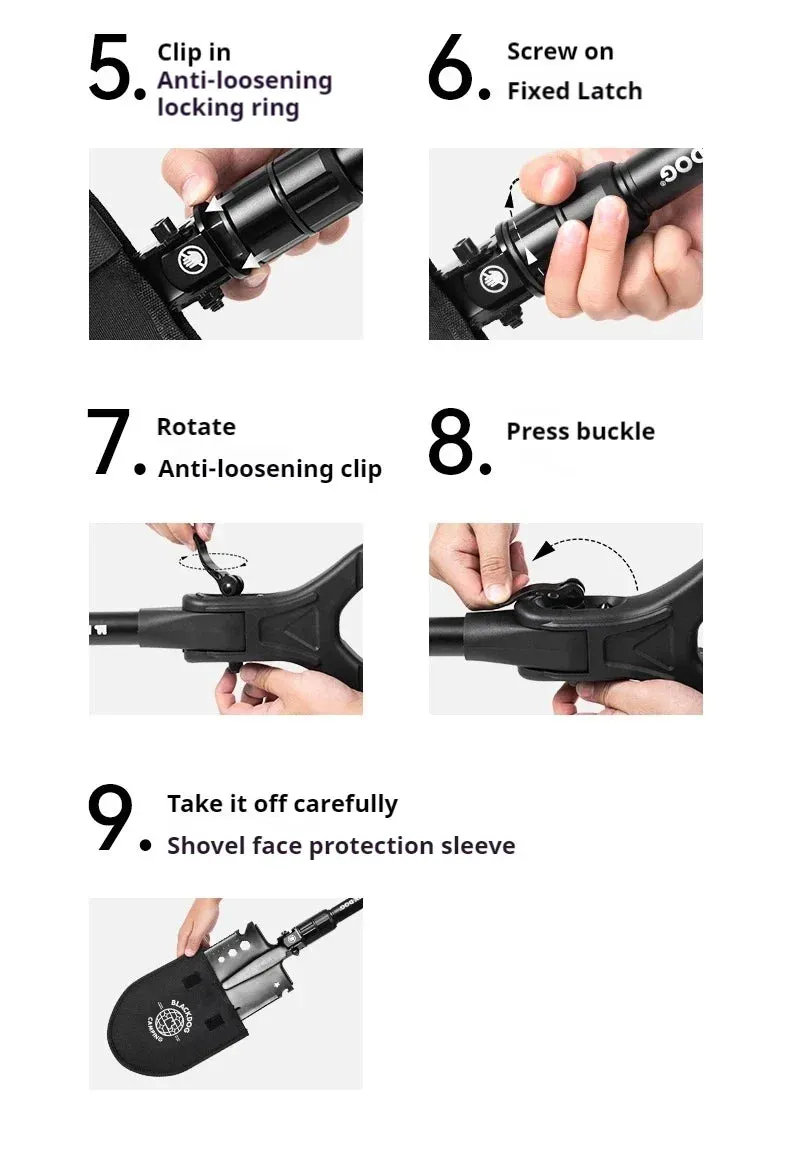 5. Clip in
Anti-loosening locking ring

6. Screw on
Fixed Latch

DOG

7. Rotate
Anti-loosening clip

8. Press buckle

9. Take it off carefully
Shovel face protection sleeve

BLACKDOG
CAMPING