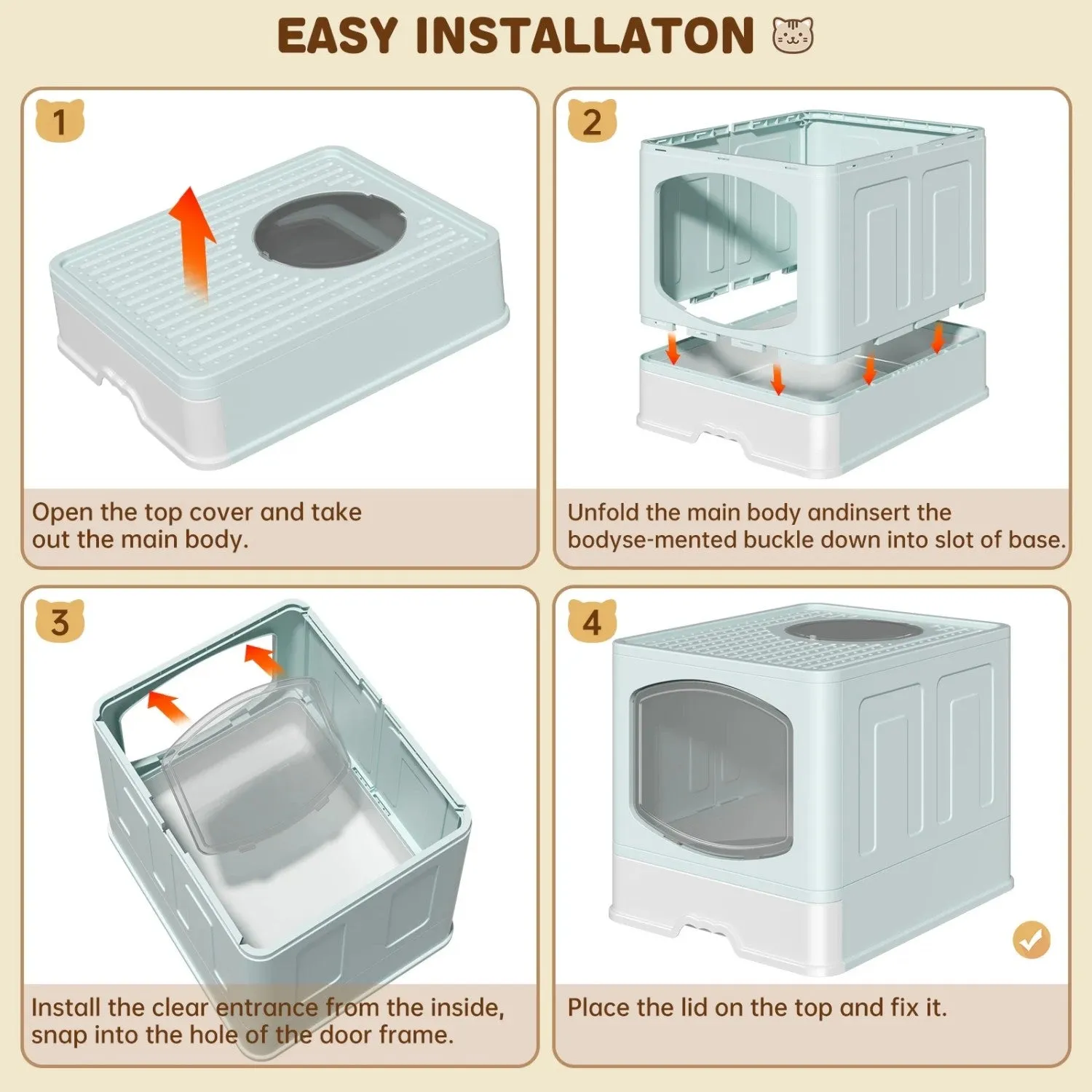 EASY INSTALLATON

1

Open the top cover and take out the main body.

2

Unfold the main body andinsert the bodyse-mented buckle down into slot of base.

3

Install the clear entrance from the inside, snap into the hole of the door frame.

4

Place the lid on the top and fix it.