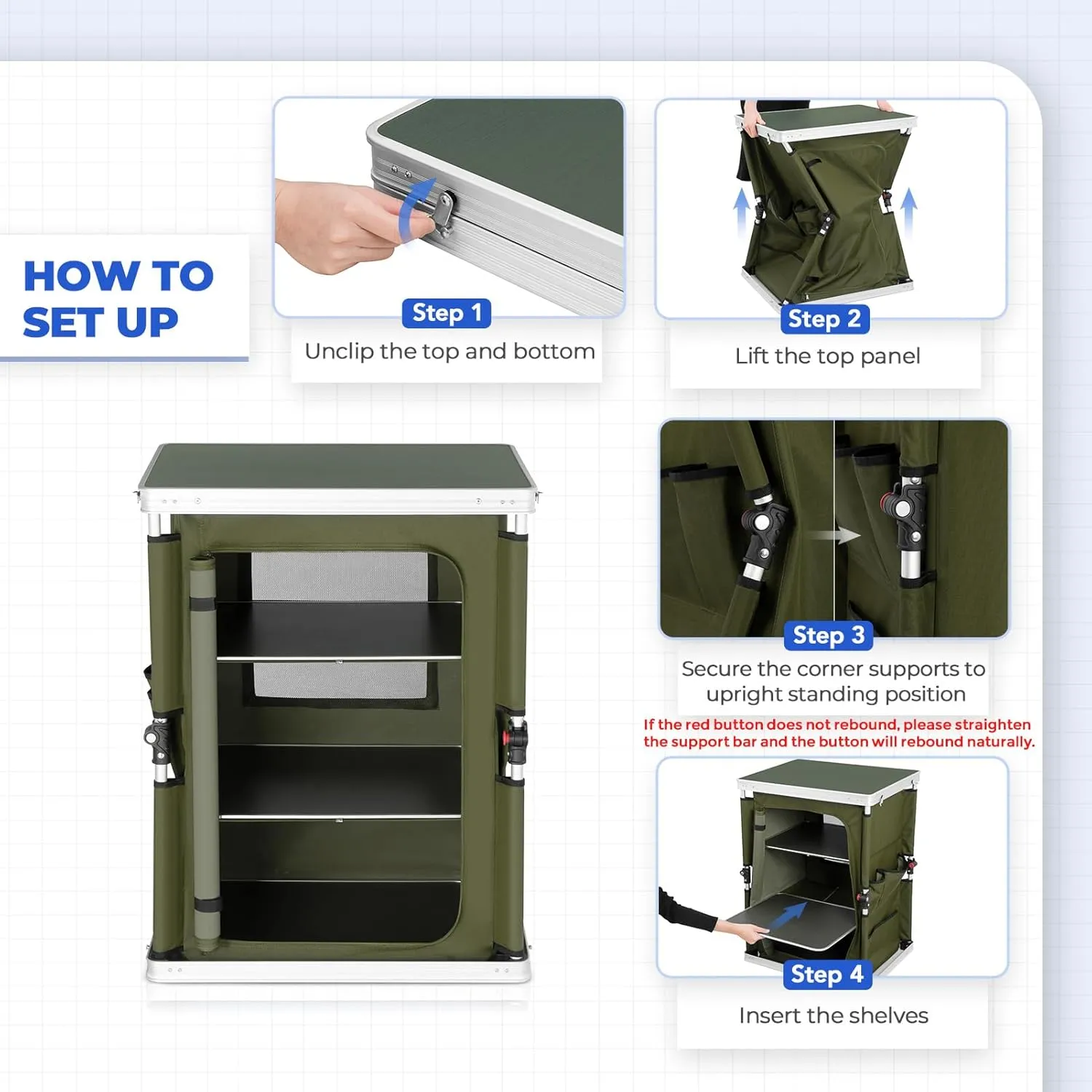 HOW TO SET UP

Step 1
Unclip the top and bottom

Step 2
Lift the top panel

Step 3
Secure the corner supports to upright standing position

If the red button does not rebound, please straighten the support bar and the button will rebound naturally.

Step 4
Insert the shelves