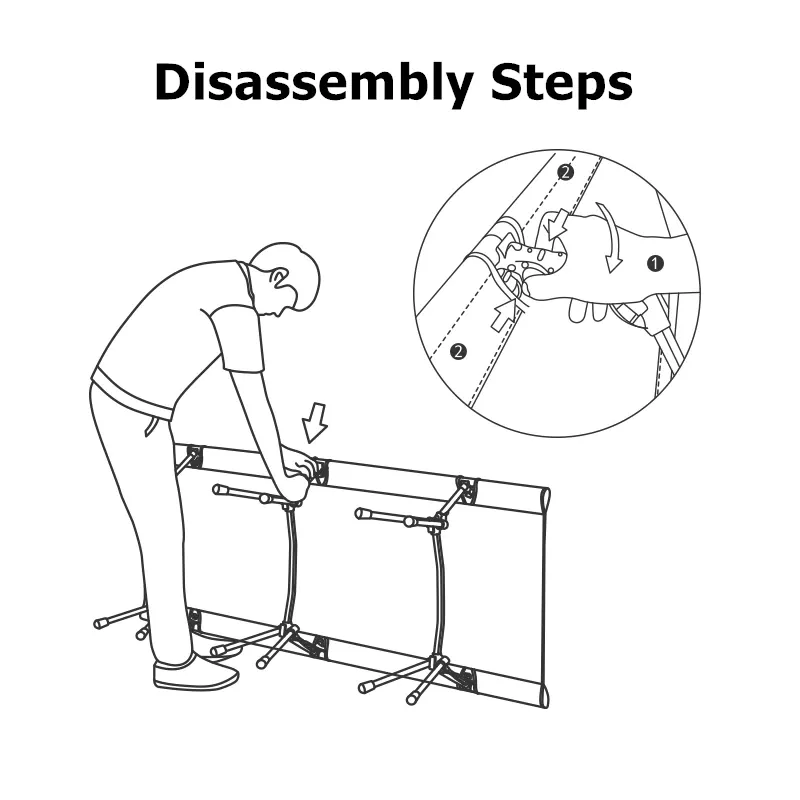 Disassembly Steps

2

1

2