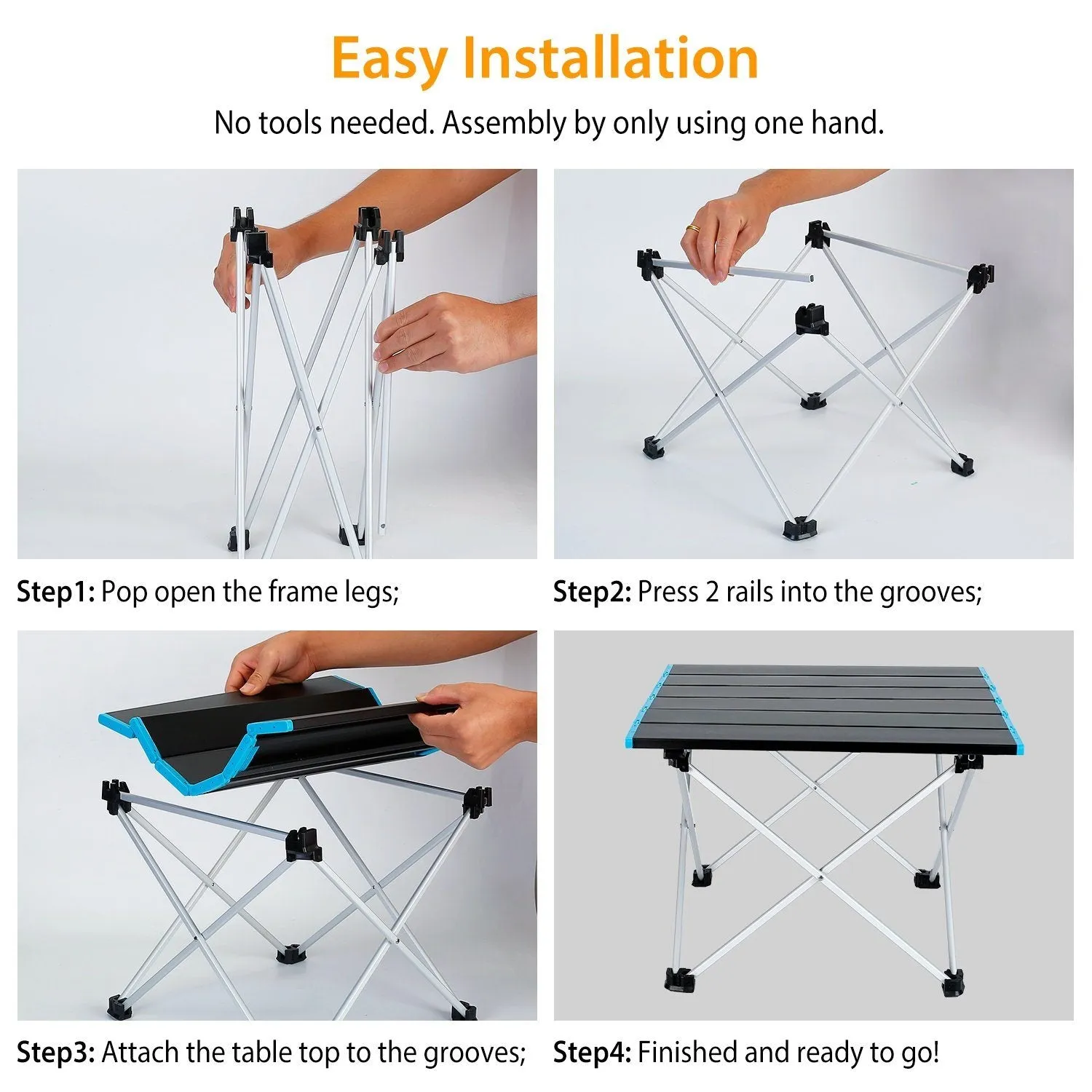 Easy Installation

No tools needed. Assembly by only using one hand.

Step1: Pop open the frame legs;

Step2: Press 2 rails into the grooves;

Step3: Attach the table top to the grooves;

Step4: Finished and ready to go!