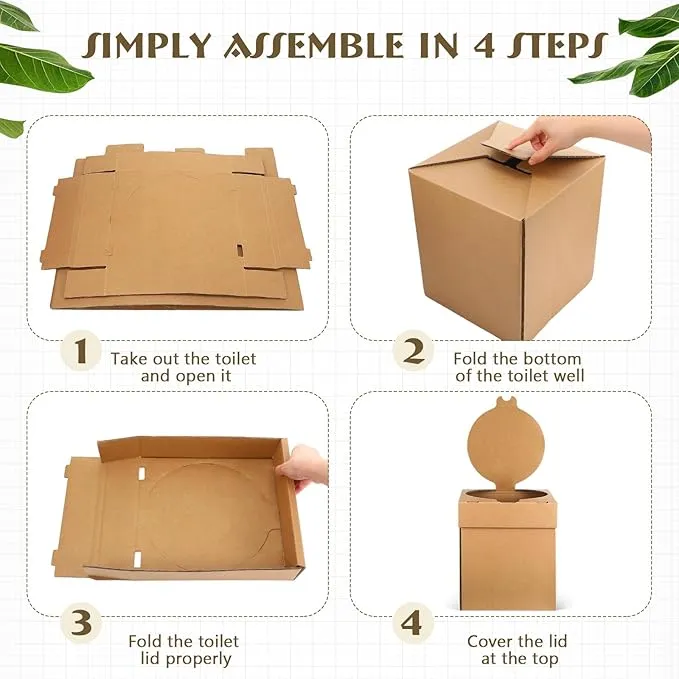 SIMPLY ASSEMBLE IN 4 STEPS

1 Take out the toilet and open it

2 Fold the bottom of the toilet well

3 Fold the toilet lid properly

4 Cover the lid at the top