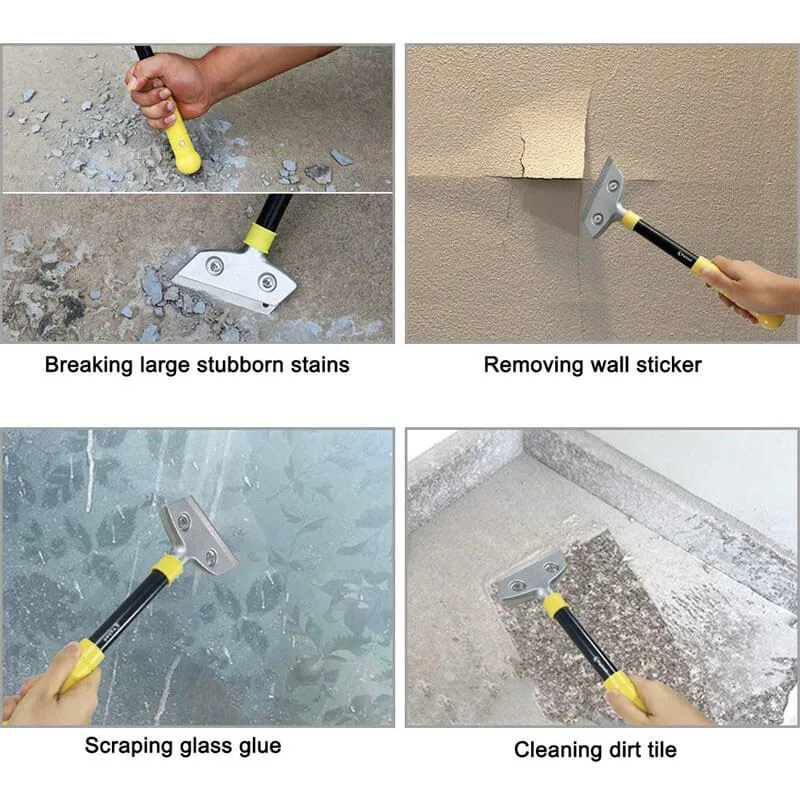 Breaking large stubborn stains

Removing wall sticker

Scraping glass glue

Cleaning dirt tile