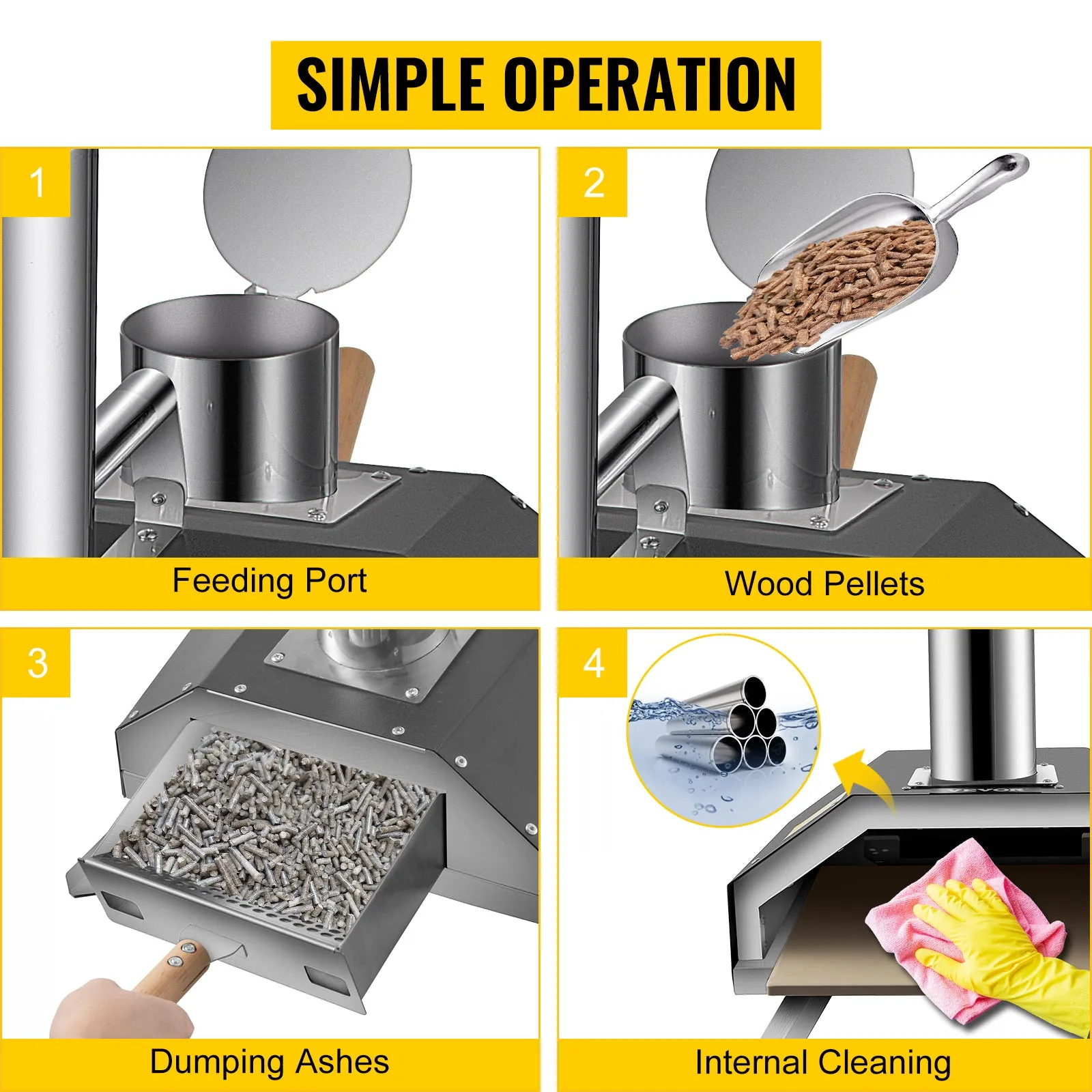 SIMPLE OPERATION

1

Feeding Port

2

Wood Pellets

3

Dumping Ashes

4

VEVOR

Internal Cleaning