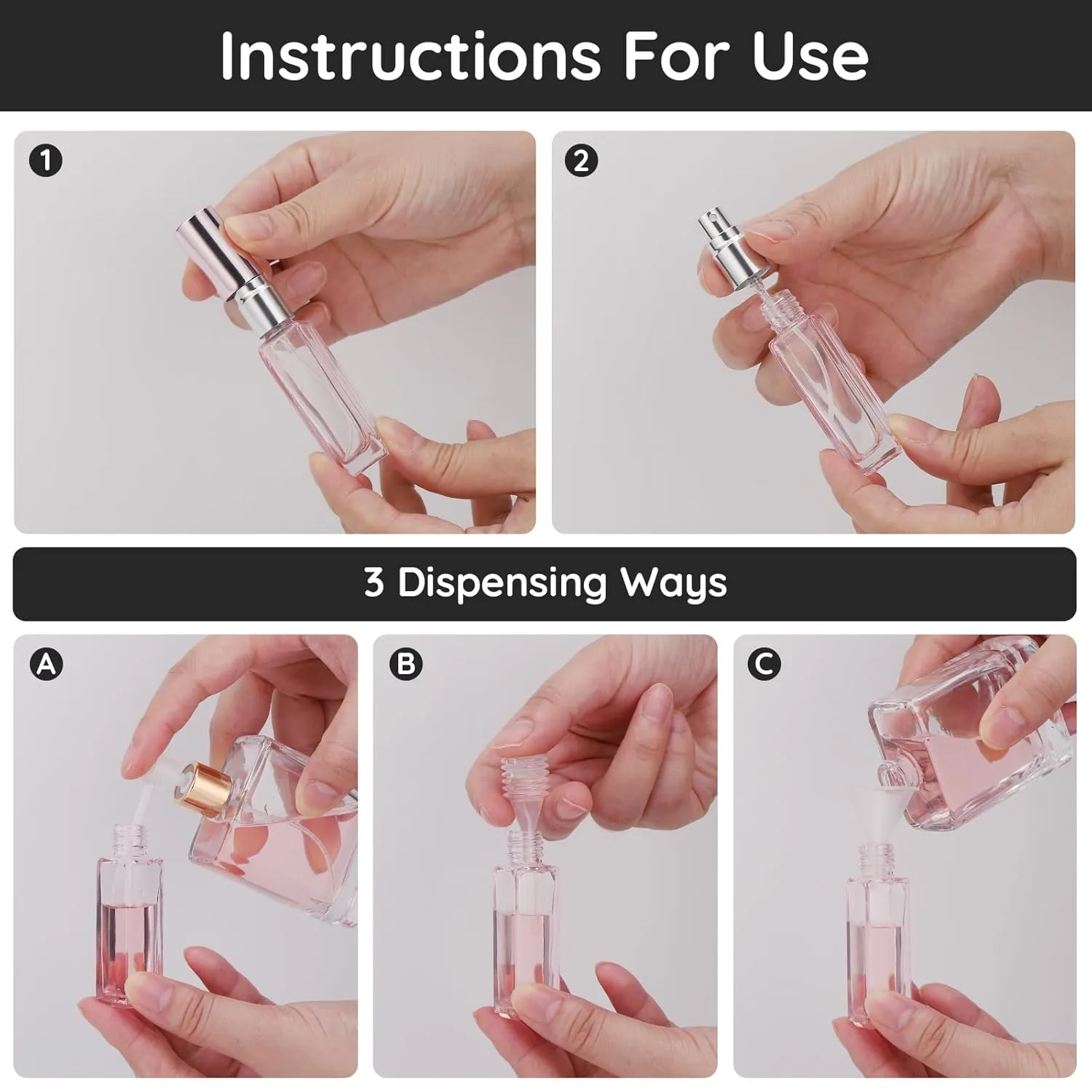 Instructions For Use

1

2

3 Dispensing Ways

A

B

C